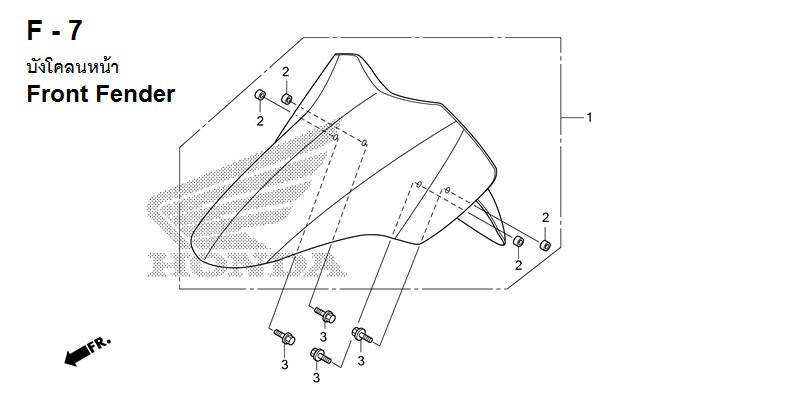 F - 7
บังโคลนหน้า
Front Fender

2
2
1
2
2
HONDA
3
3
3
3
FR.